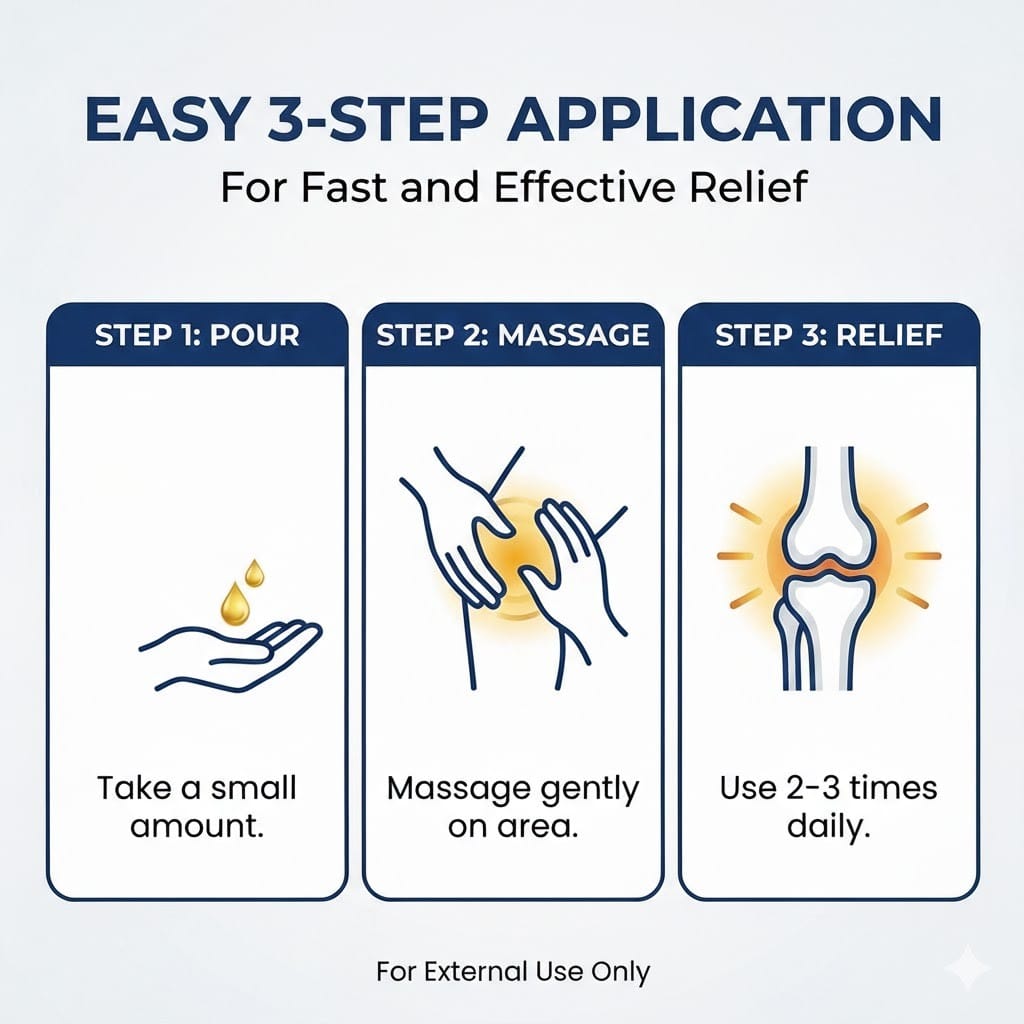 EASY 3-STEP APPLICATION

For Fast and Effective Relief

STEP 1: POUR

Take a small amount.

STEP 2: MASSAGE

Massage gently on area.

STEP 3: RELIEF

Use 2-3 times daily.

For External Use Only